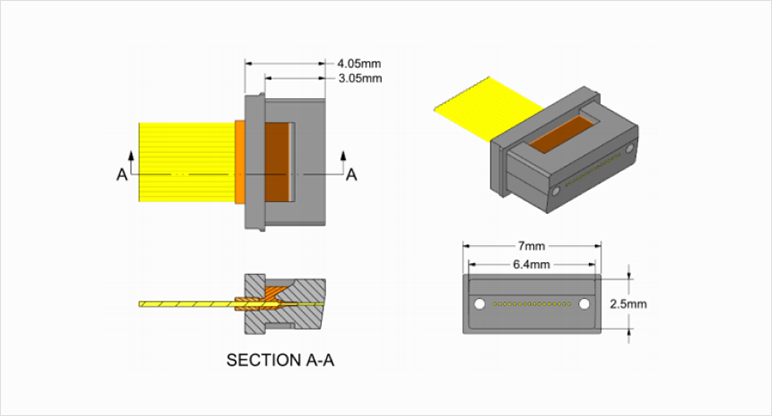 4.05mm
3.05mm
A
A
SECTION A-A
7mm
6.4mm
2.5mm